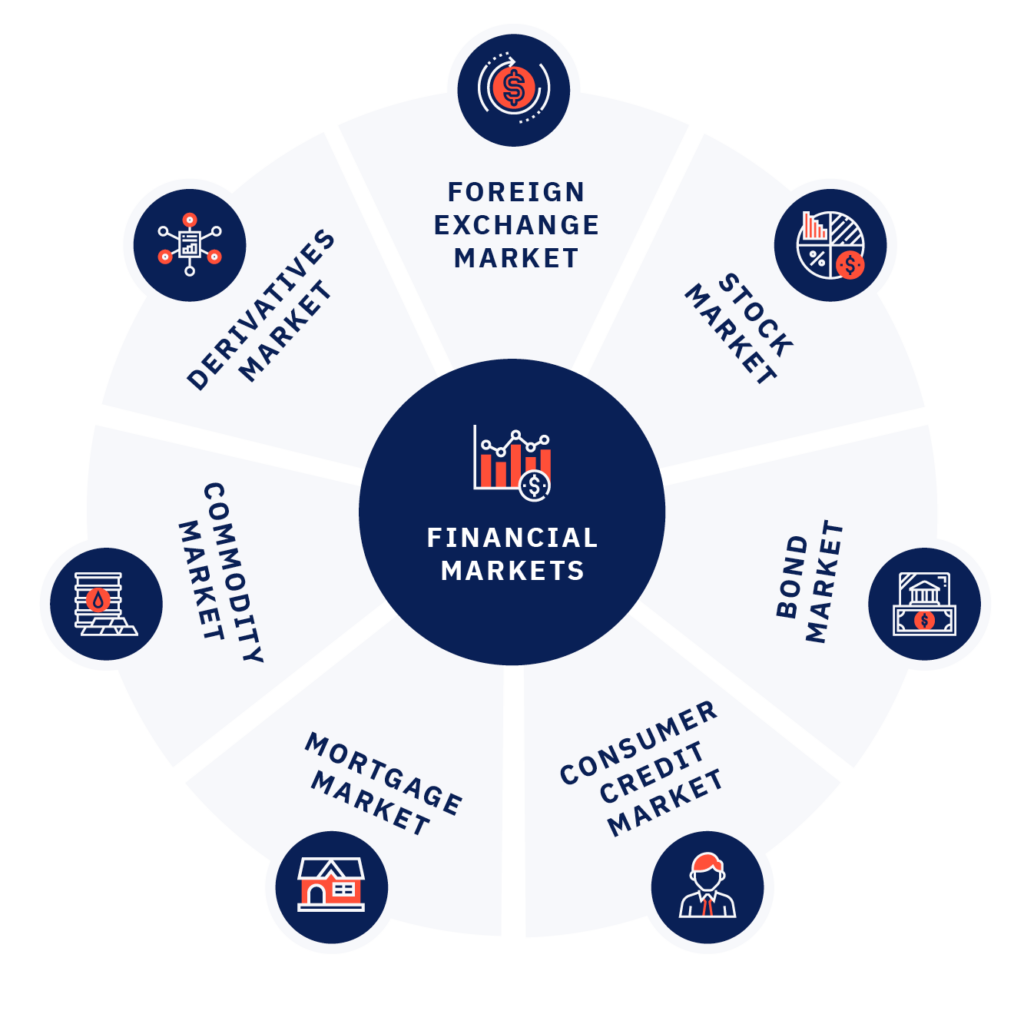 FINANCIAL MARKETS

FOREIGN EXCHANGE MARKET

STOCK MARKET

BOND MARKET

CONSUMER CREDIT MARKET

MORTGAGE MARKET

COMMODITY MARKET

DERIVATIVES MARKET